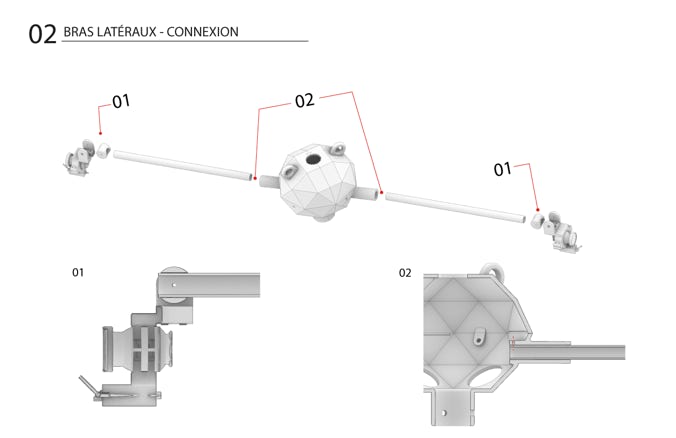 02 BRAS LATÉRAUX - CONNEXION

01

02

01

01

02