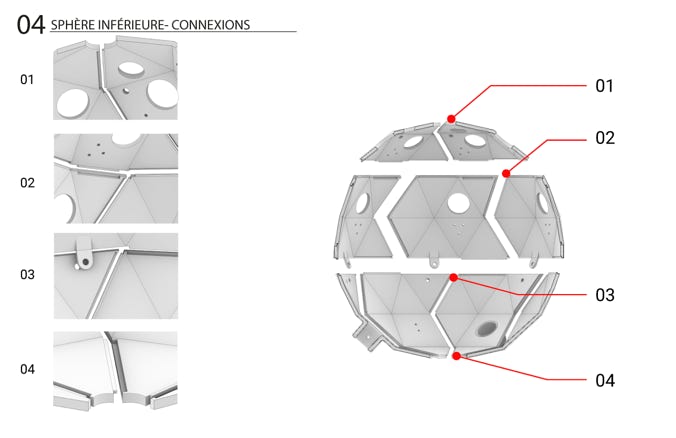 04 SPHÈRE INFÉRIEURE- CONNEXIONS

01

02

03

04

01

02

03

04